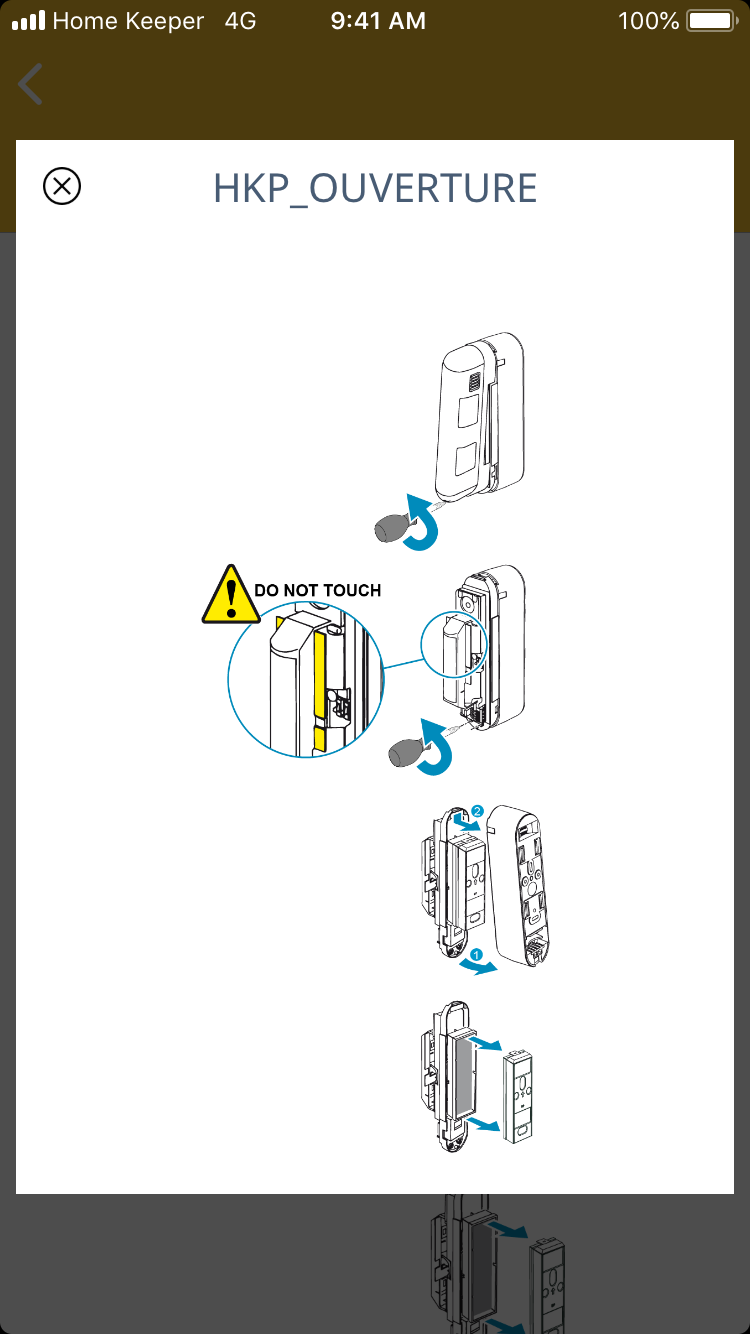 Home Keeper 4G 9:41 AM 100%

HKP_OUVERTURE

DO NOT TOUCH

2

1